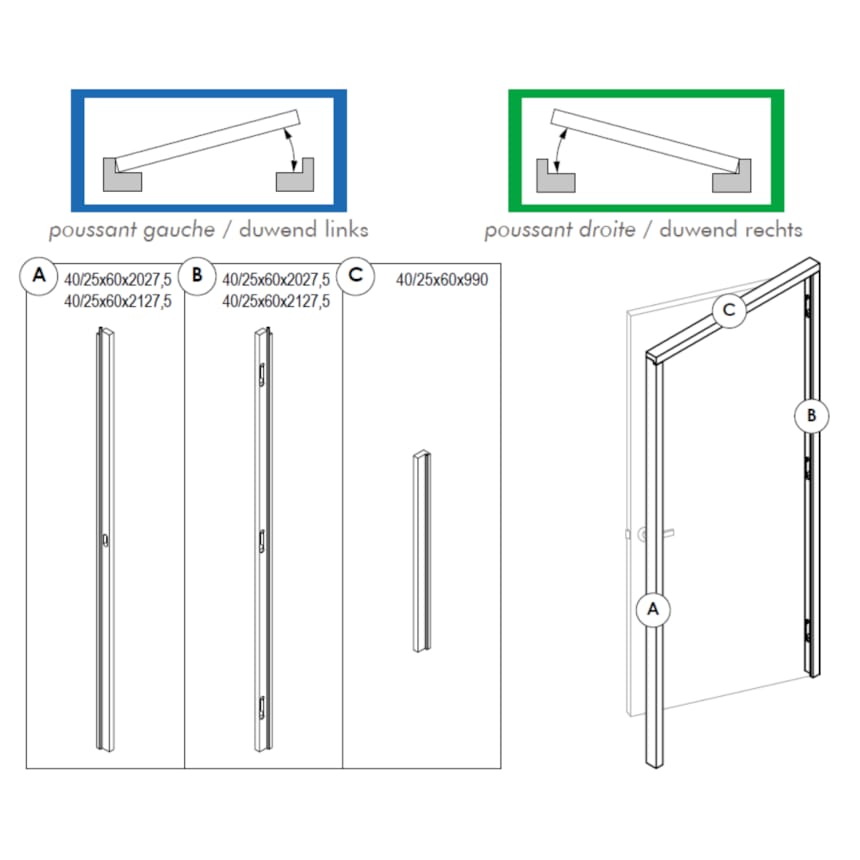 poussant gauche / duwend links

poussant droite / duwend rechts

A 40/25x60x2027,5
40/25x60x2127,5

B 40/25x60x2027,5
40/25x60x2127,5

C 40/25x60x990

C

B

A