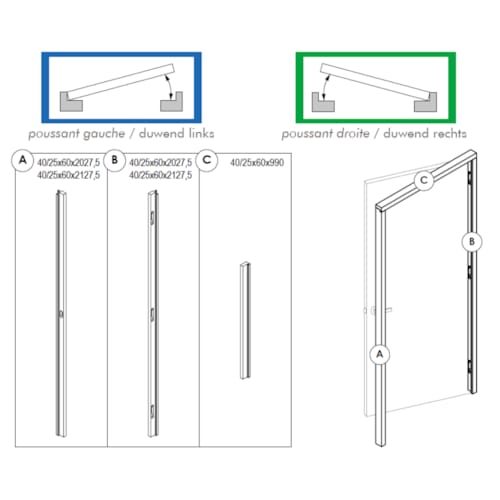 poussant gauche / duwend links

poussant droite / duwend rechts

A
40/25x60x2027,5
40/25x60x2127,5

B
40/25x60x2027,5
40/25x60x2127,5

C
40/25x60x990

C

B

A