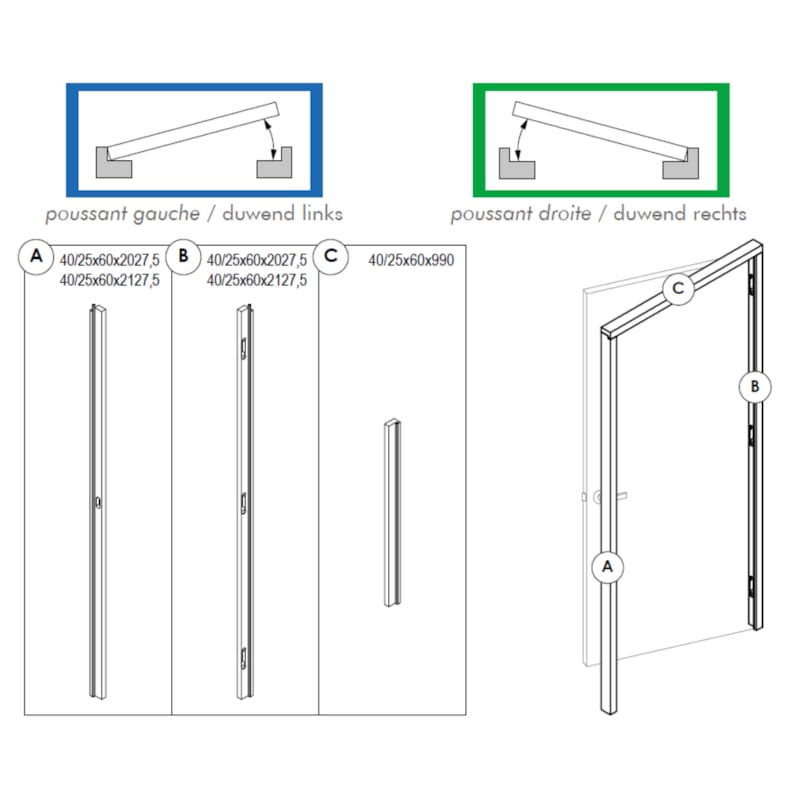 poussant gauche / duwend links

poussant droite / duwend rechts

A 40/25x60x2027,5
40/25x60x2127,5

B 40/25x60x2027,5
40/25x60x2127,5

C 40/25x60x990

C

B

A